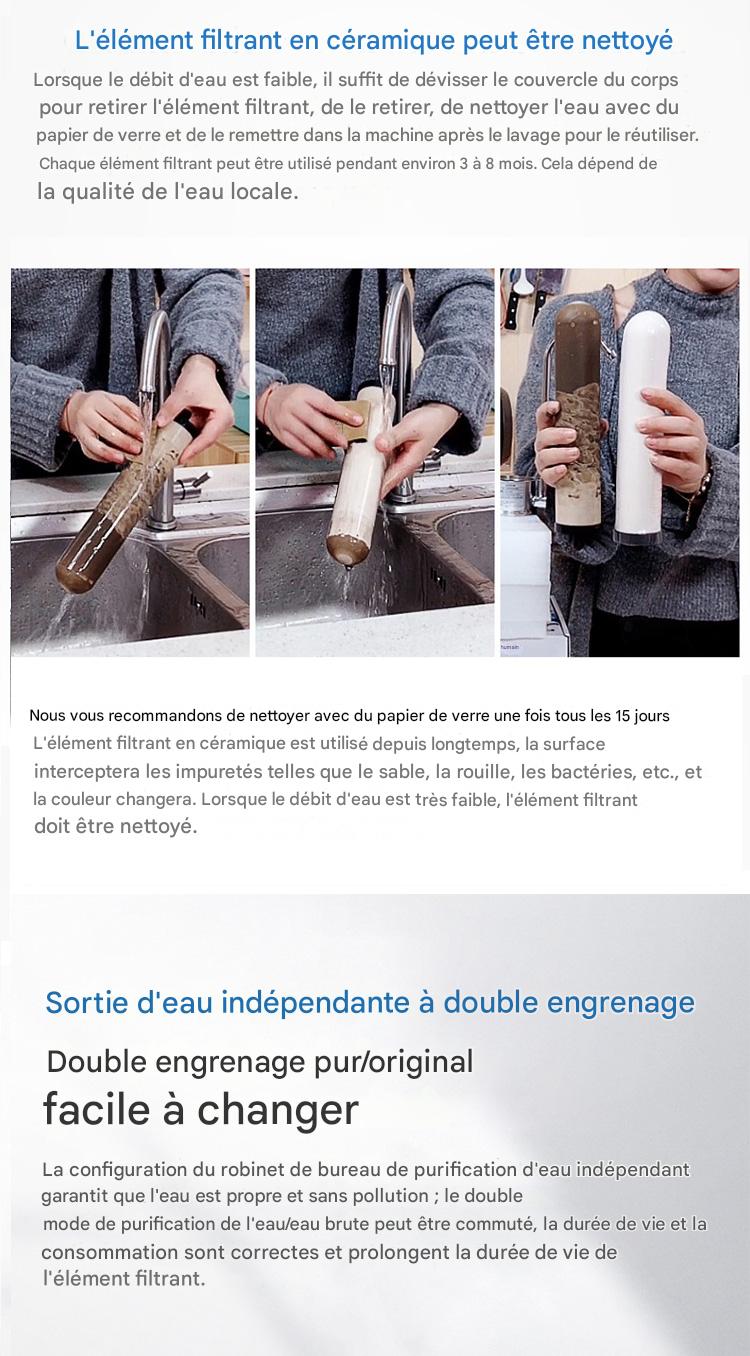 L'élément filtrant en céramique peut être nettoyé

Lorsque le débit d'eau est faible, il suffit de dévisser le couvercle du corps pour retirer l'élément filtrant, de le retirer, de nettoyer l'eau avec du papier de verre et de le remettre dans la machine après le lavage pour le réutiliser. Chaque élément filtrant peut être utilisé pendant environ 3 à 8 mois. Cela dépend de la qualité de l'eau locale.

Nous vous recommandons de nettoyer avec du papier de verre une fois tous les 15 jours
L'élément filtrant en céramique est utilisé depuis longtemps, la surface interceptera les impuretés telles que le sable, la rouille, les bactéries, etc., et la couleur changera. Lorsque le débit d'eau est très faible, l'élément filtrant doit être nettoyé.

Sortie d'eau indépendante à double engrenage

Double engrenage pur/original
facile à changer

La configuration du robinet de bureau de purification d'eau indépendant garantit que l'eau est propre et sans pollution ; le double mode de purification de l'eau/eau brute peut être commuté, la durée de vie et la consommation sont correctes et prolongent la durée de vie de l'élément filtrant.